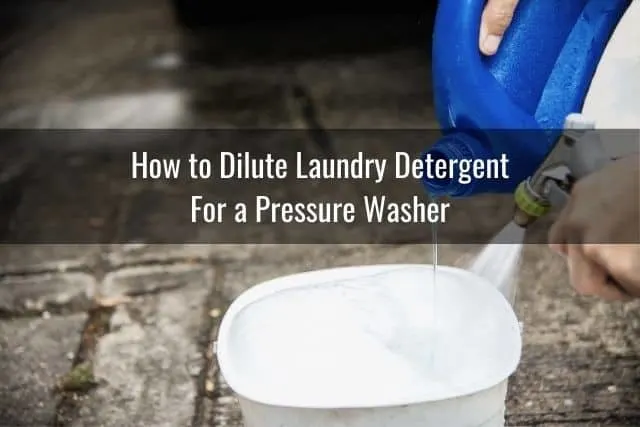 How to Dilute Laundry Detergent For a Pressure Washer